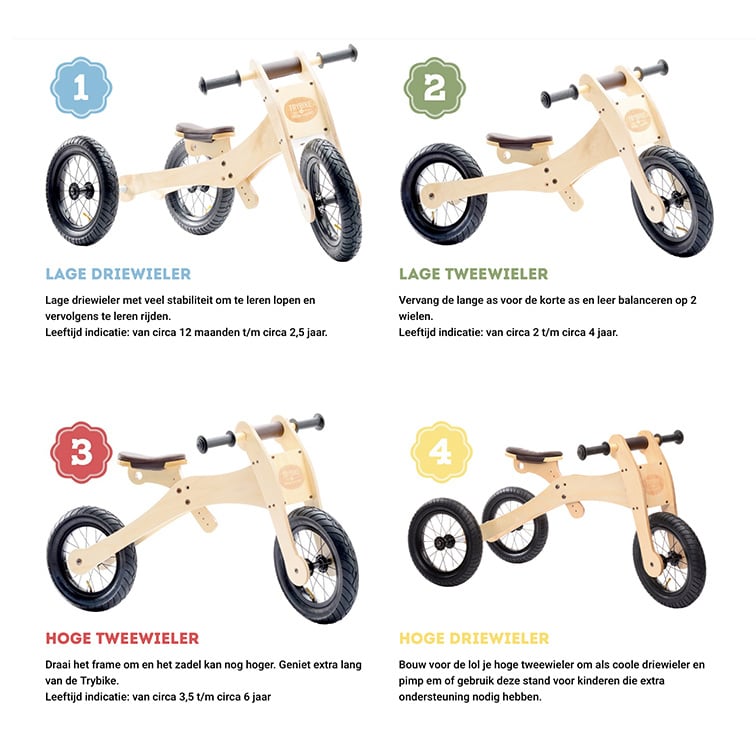 1

TRYBIKE

LAGE DRIEWIELER

Lage driewieler met veel stabiliteit om te leren lopen en vervolgens te leren rijden.
Leeftijd indicatie: van circa 12 maanden t/m circa 2,5 jaar.

2

LAGE TWEEWIELER

Vervang de lange as voor de korte as en leer balanceren op 2 wielen.
Leeftijd indicatie: van circa 2 t/m circa 4 jaar.

3

HOGE TWEEWIELER

Draai het frame om en het zadel kan nog hoger. Geniet extra lang van de Trybike.
Leeftijd indicatie: van circa 3,5 t/m circa 6 jaar

4

HOGE DRIEWIELER

Bouw voor de lol je hoge tweewieler om als coole driewieler en pimp em of gebruik deze stand voor kinderen die extra ondersteuning nodig hebben.