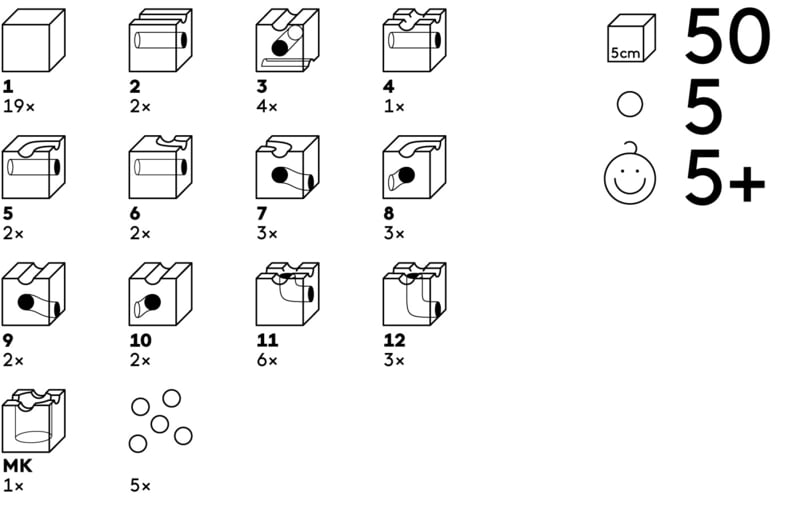 1
19×

2
2×

3
4×

4
1×

5
2×

6
2×

7
3×

8
3×

9
2×

10
2×

11
6×

12
3×

MK
1×

5×

5cm
50

5

5+