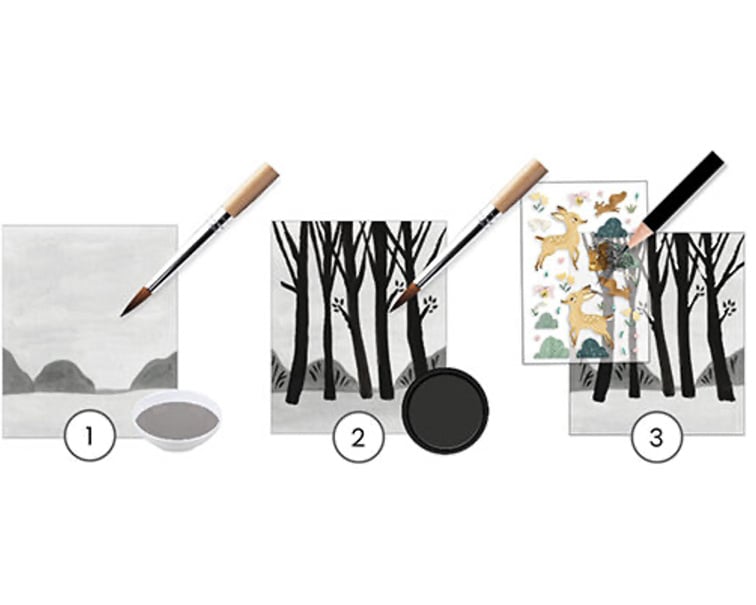 1

2

3