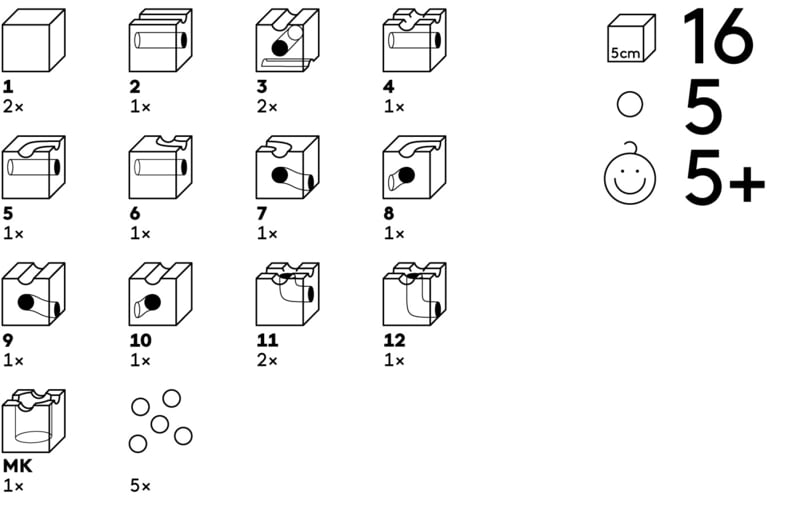 1
2×

2
1×

3
2×

4
1×

5
1×

6
1×

7
1×

8
1×

9
1×

10
1×

11
2×

12
1×

MK
1×

5×

5cm
16

5

5+